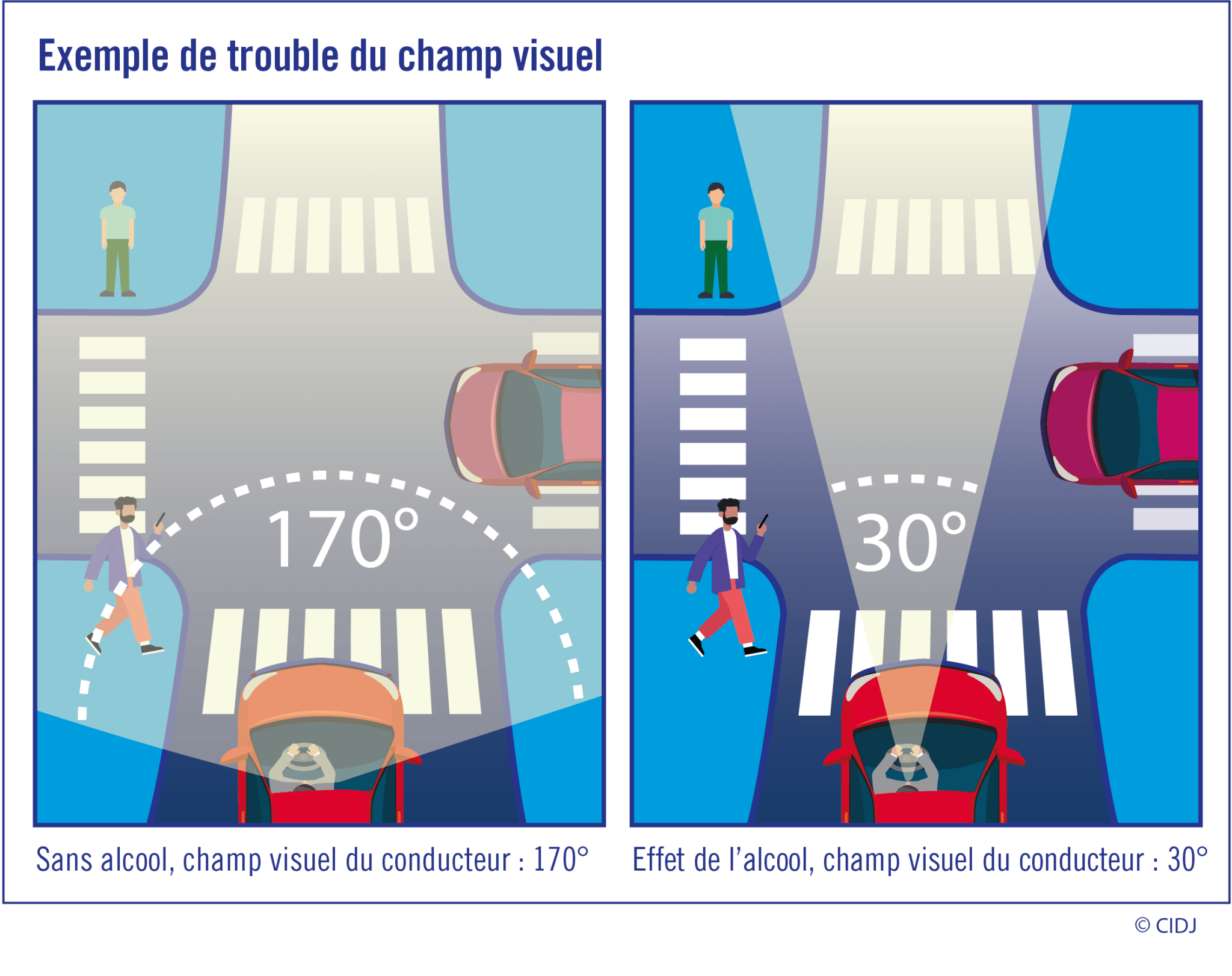 Exemple de trouble du champ visuel

170°

Sans alcool, champ visuel du conducteur : 170°

30°

Effet de l'alcool, champ visuel du conducteur : 30°

© CIDJ